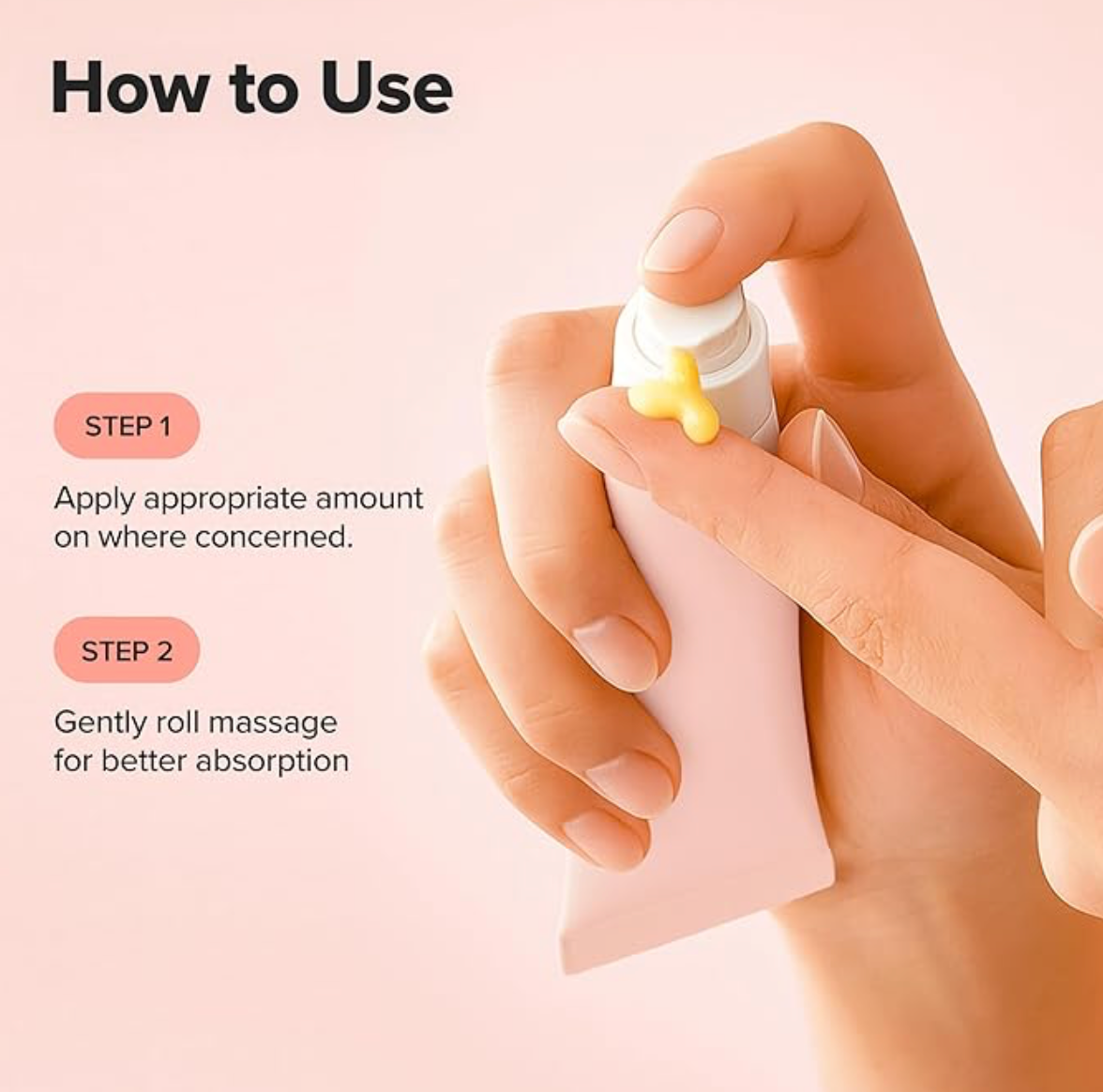 How to Use

STEP 1

Apply appropriate amount on where concerned.

STEP 2

Gently roll massage for better absorption