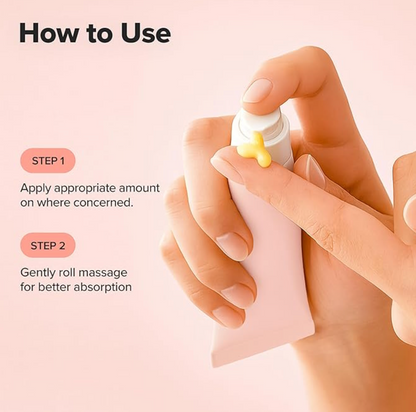 How to Use

STEP 1

Apply appropriate amount on where concerned.

STEP 2

Gently roll massage for better absorption